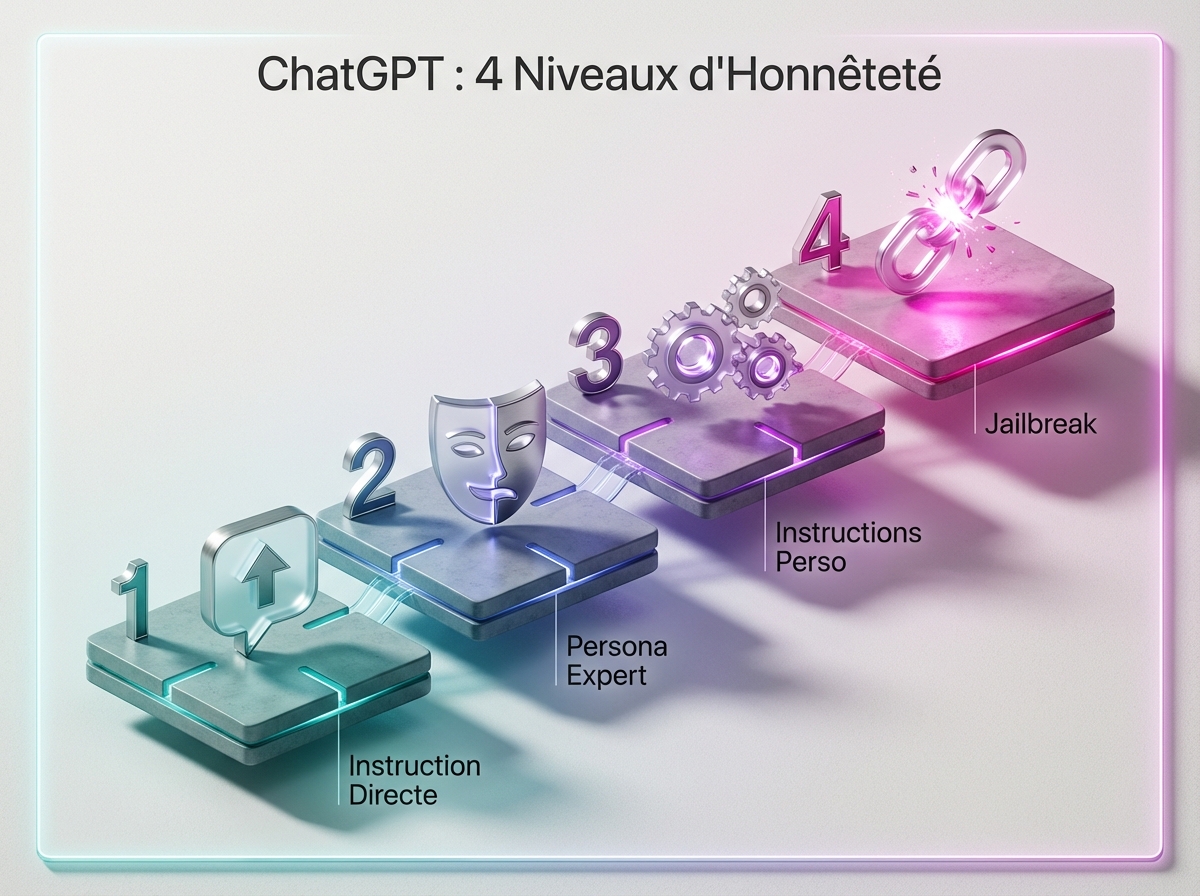 ChatGPT : 4 Niveaux d'Honnêteté

1

Instruction Directe

2

Persona Expert

3

Instructions Perso

4

Jailbreak