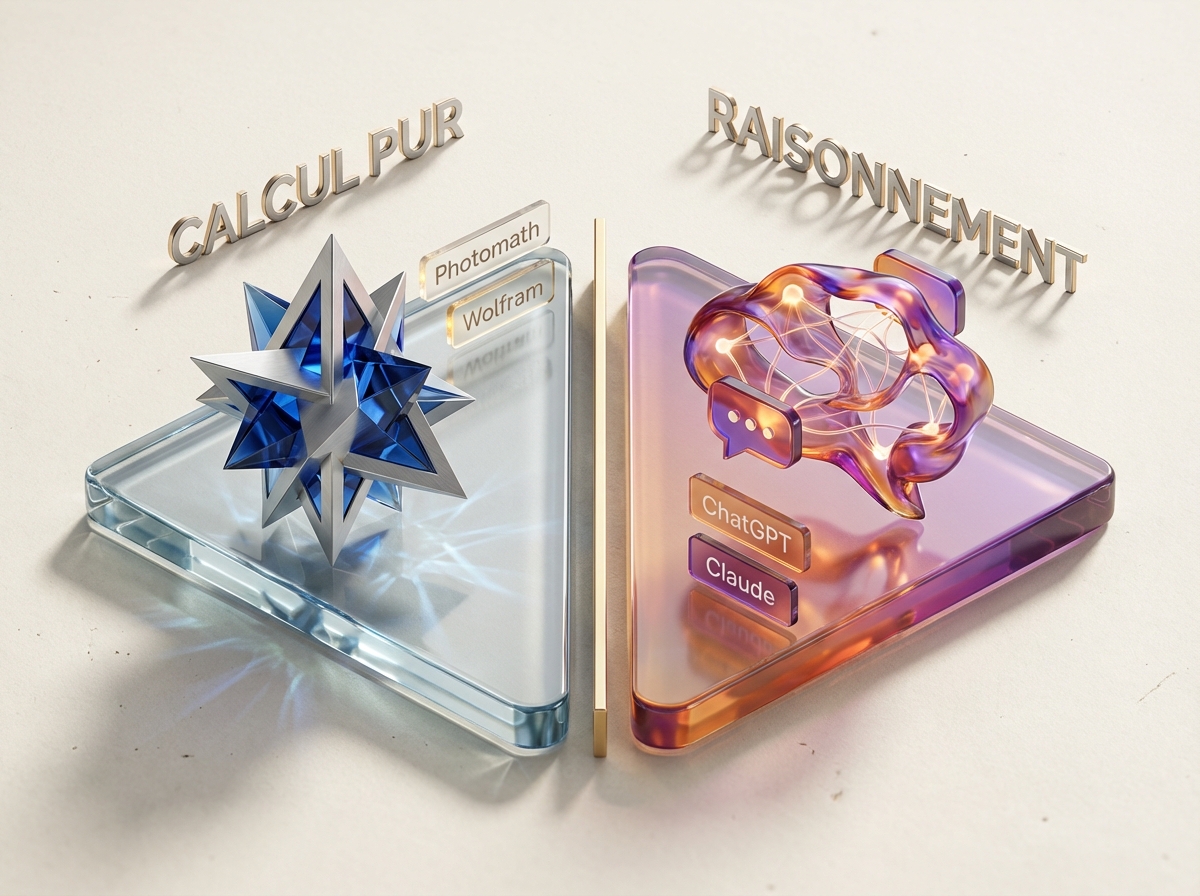 CALCUL PUR

Photomath

Wolfram

RAISONNEMENT

ChatGPT

Claude